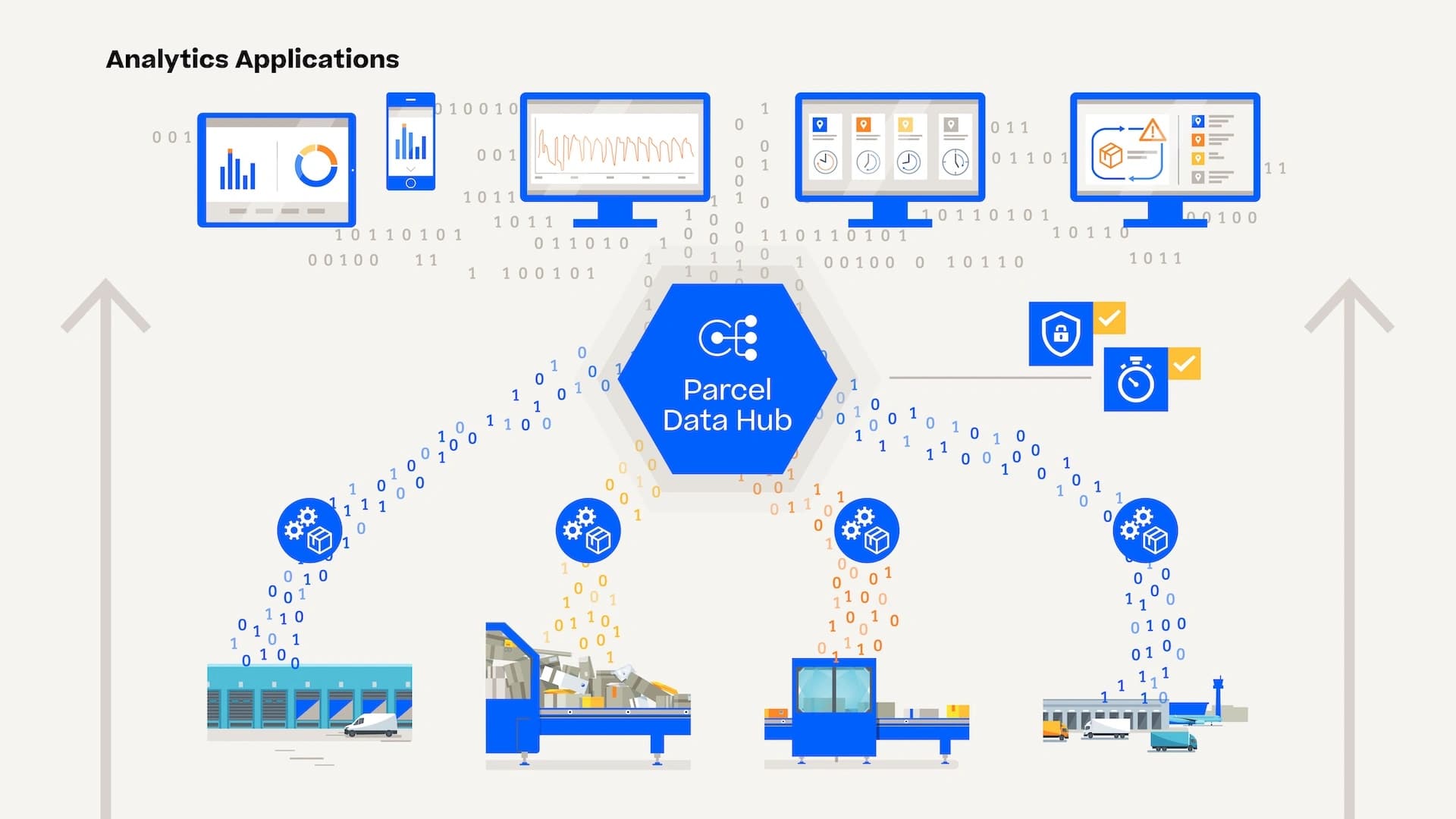 Analytics Applications

Parcel
Data Hub